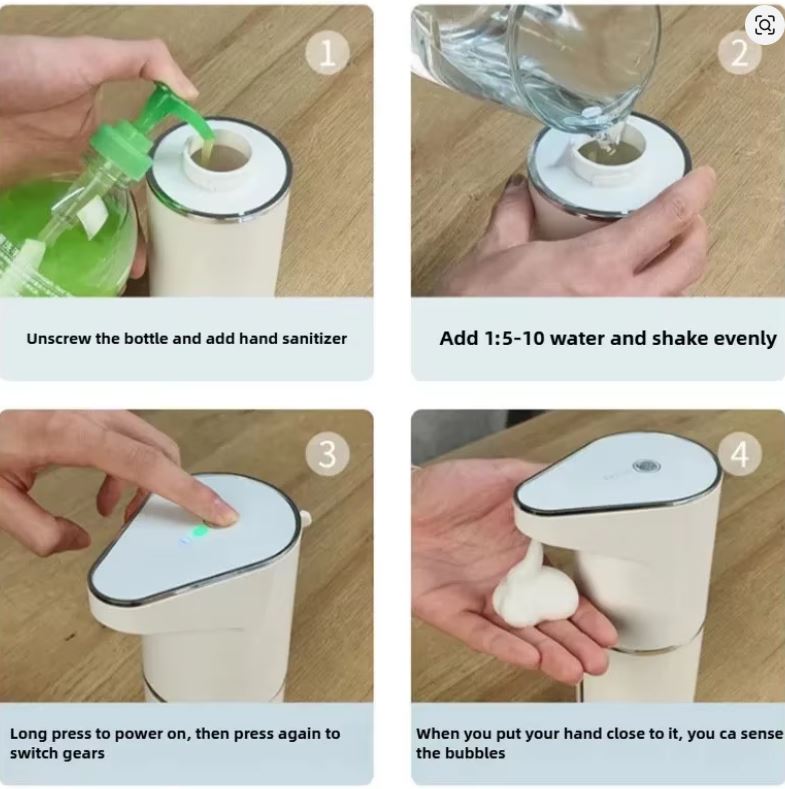 1

Unscrew the bottle and add hand sanitizer

2

Add 1:5-10 water and shake evenly

3

Long press to power on, then press again to switch gears

4

When you put your hand close to it, you ca sense the bubbles