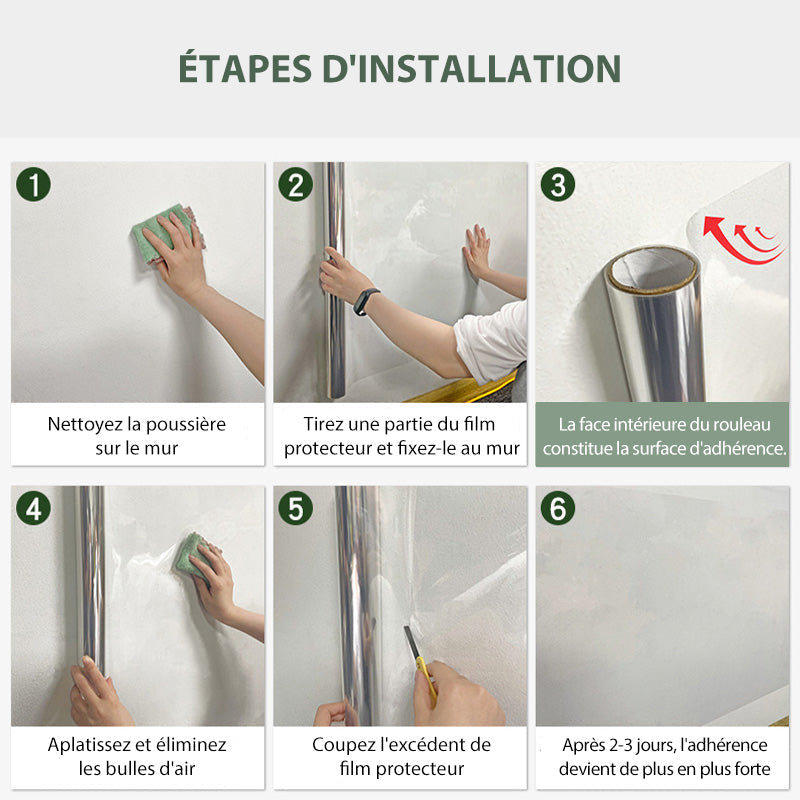 ÉTAPES D'INSTALLATION

1

Nettoyez la poussière sur le mur

2

Tirez une partie du film protecteur et fixez-le au mur

3

La face intérieure du rouleau constitue la surface d'adhérence.

4

Aplatissez et éliminez les bulles d'air

5

Coupez l'excédent de film protecteur

6

Après 2-3 jours, l'adhérence devient de plus en plus forte