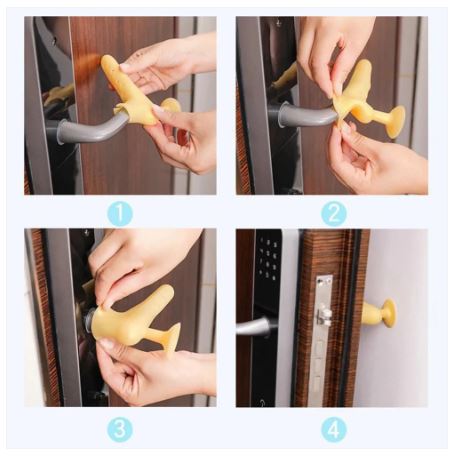 1

2

3

4